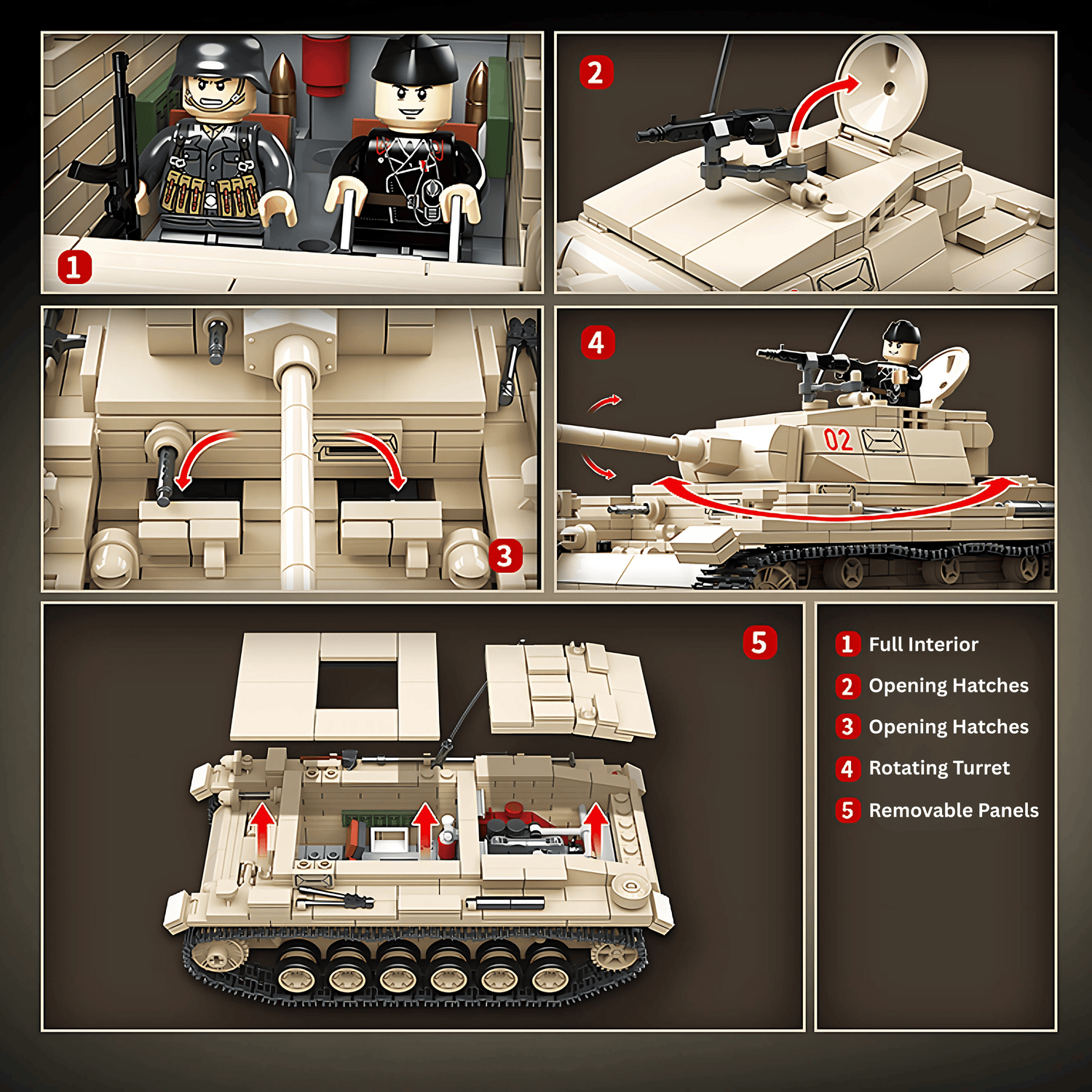 1

2

3

4

02

5

1 Full Interior

2 Opening Hatches

3 Opening Hatches

4 Rotating Turret

5 Removable Panels