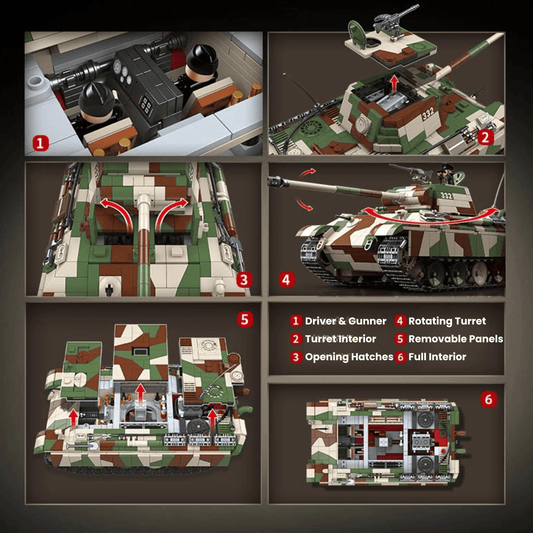 1

2

332

3

4

332

5

1 Driver & Gunner
2 Turret Interior
3 Opening Hatches
4 Rotating Turret
5 Removable Panels
6 Full Interior

6