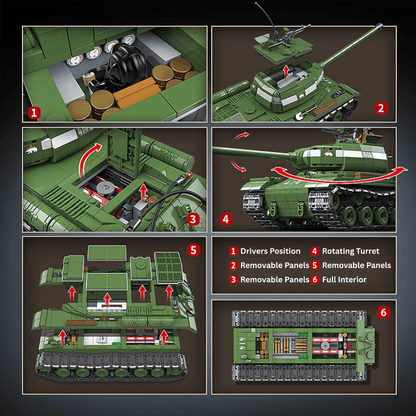 1

2

3

4

5

1 Drivers Position
2 Removable Panels
3 Removable Panels
4 Rotating Turret
5 Removable Panels
6 Full Interior

6