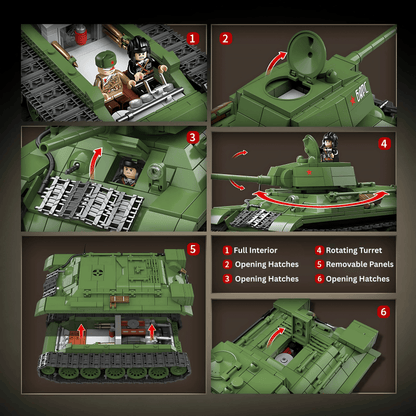 1

2

3

4

5

1 Full Interior
2 Opening Hatches
3 Opening Hatches
4 Rotating Turret
5 Removable Panels
6 Opening Hatches

6