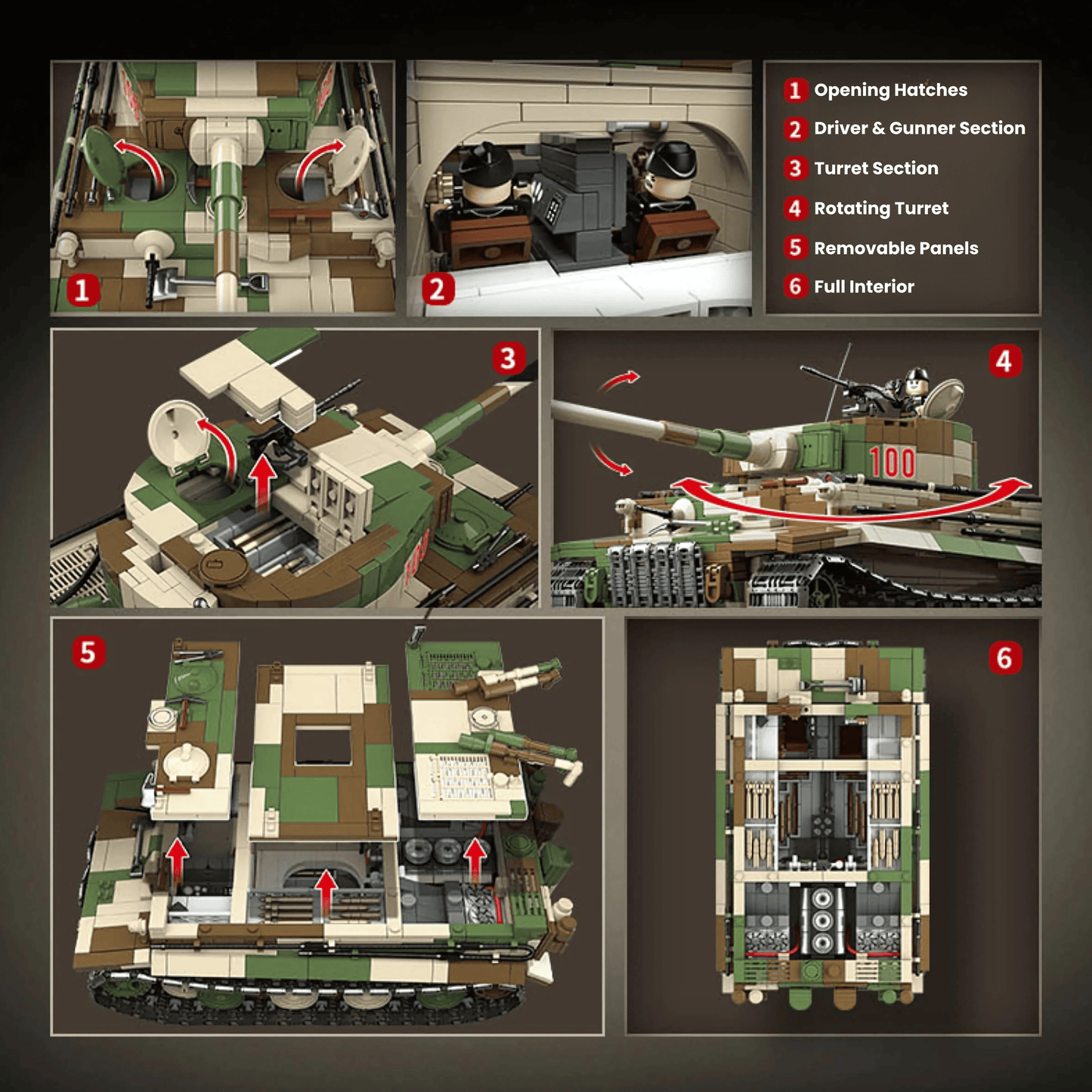 1

2

1 Opening Hatches
2 Driver & Gunner Section
3 Turret Section
4 Rotating Turret
5 Removable Panels
6 Full Interior

3

4

100

5

6