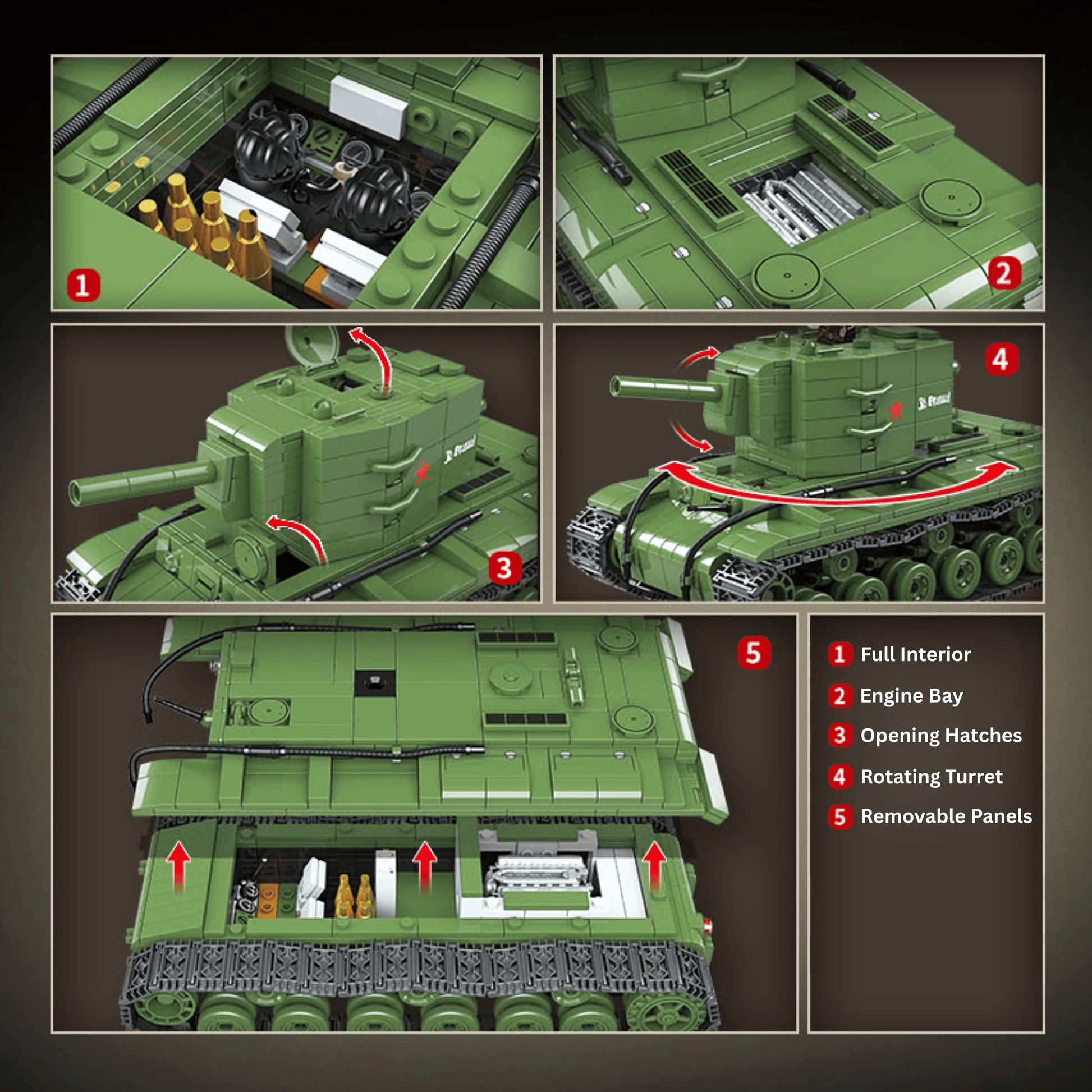 1

2

3

4

5

1 Full Interior
2 Engine Bay
3 Opening Hatches
4 Rotating Turret
5 Removable Panels